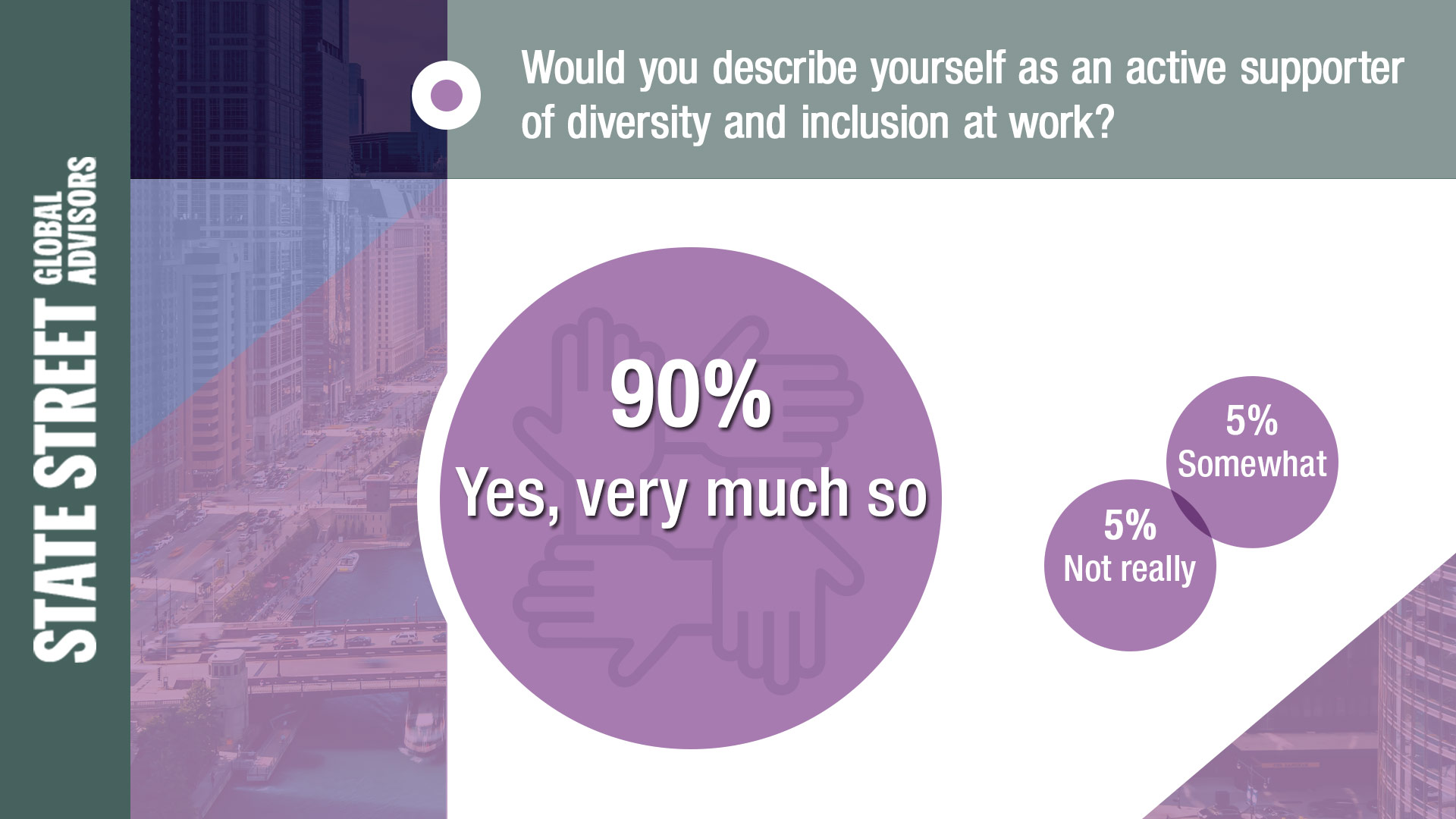 STATE STREET GLOBAL ADVISORS

Would you describe yourself as an active supporter of diversity and inclusion at work?

90%
Yes, very much so

5%
Somewhat

5%
Not really